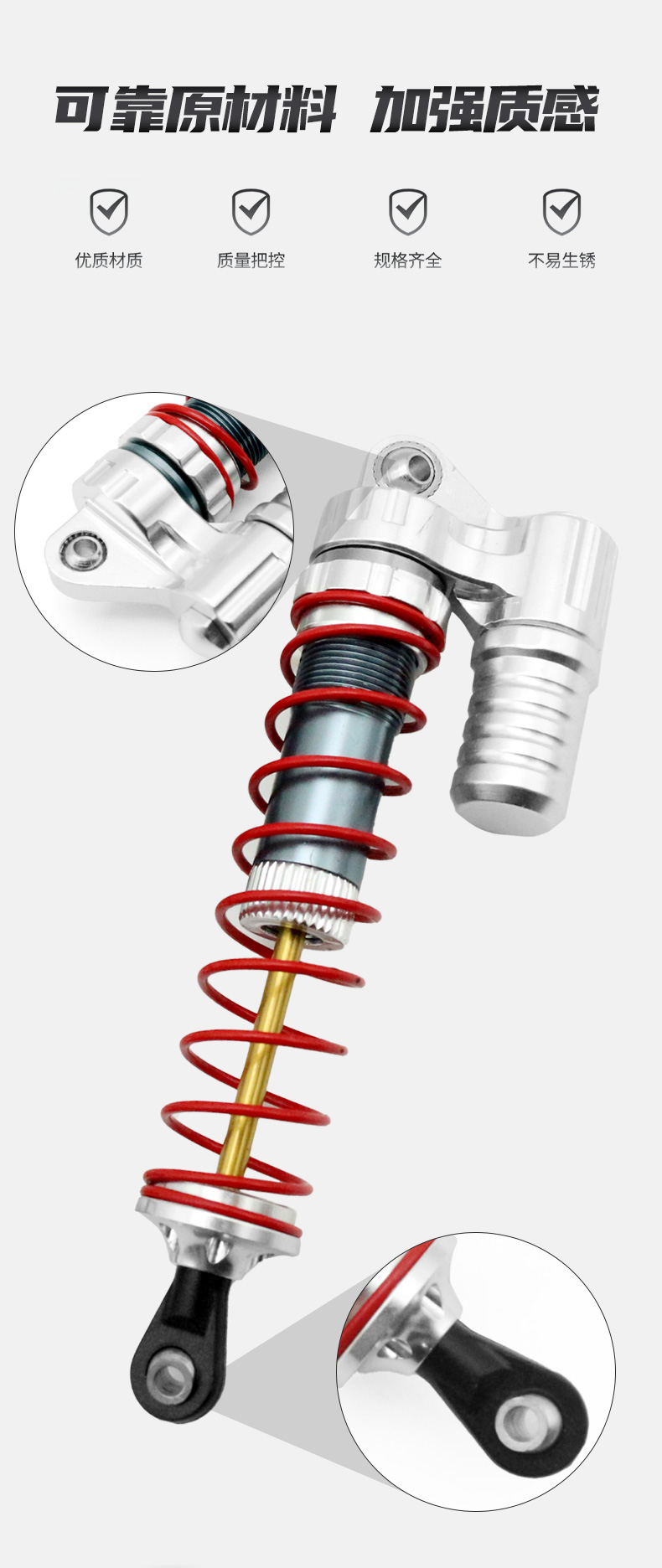 可靠原材料 加强质感

优质材质

质量把控

规格齐全

不易生锈