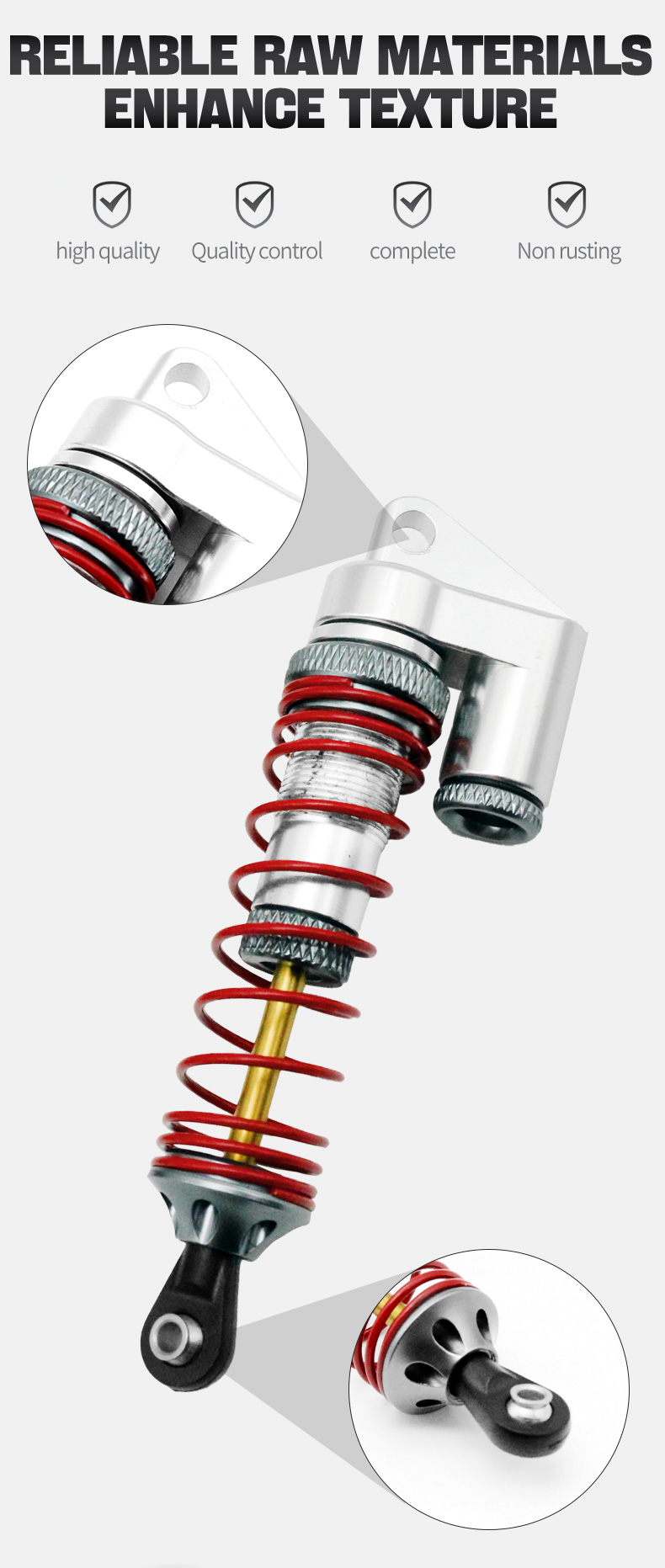 RELIABLE RAW MATERIALS ENHANCE TEXTURE

high quality

Quality control

complete

Non rusting