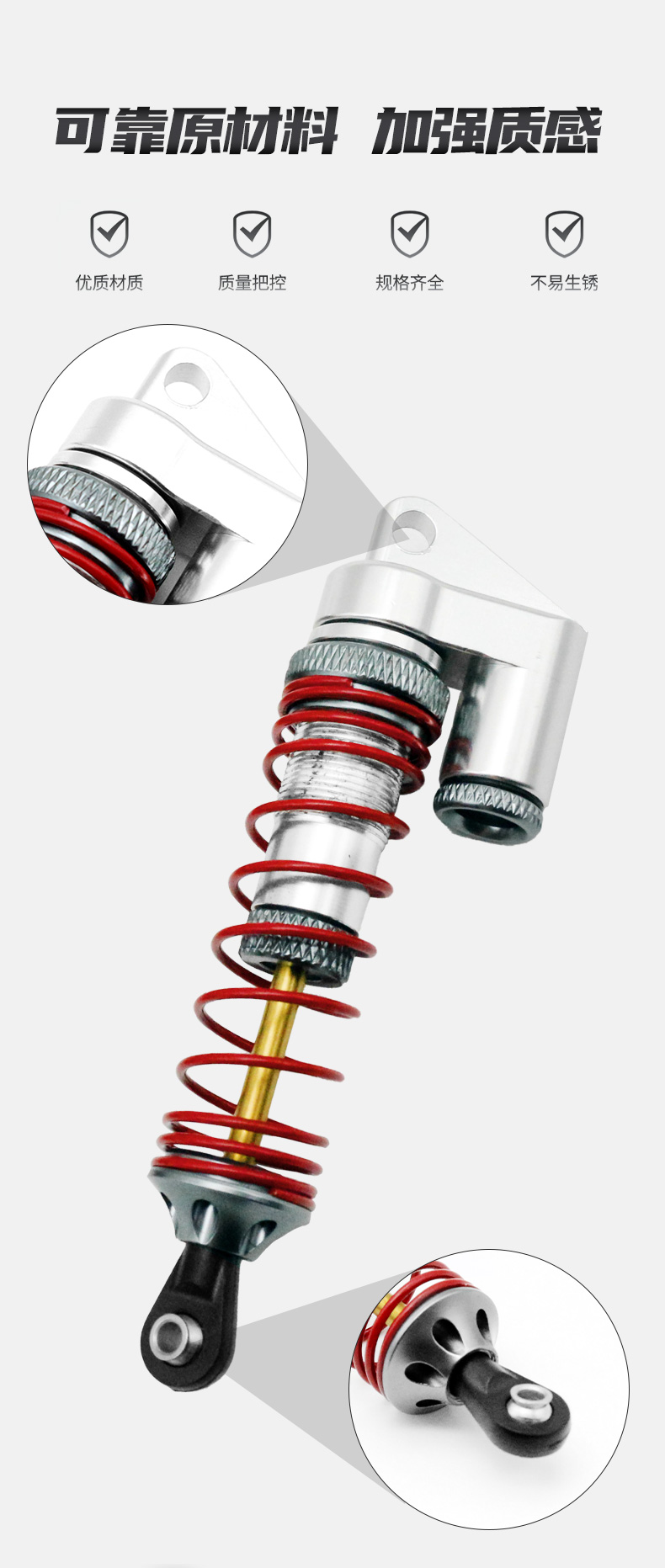 可靠原材料 加强质感

优质材质

质量把控

规格齐全

不易生锈