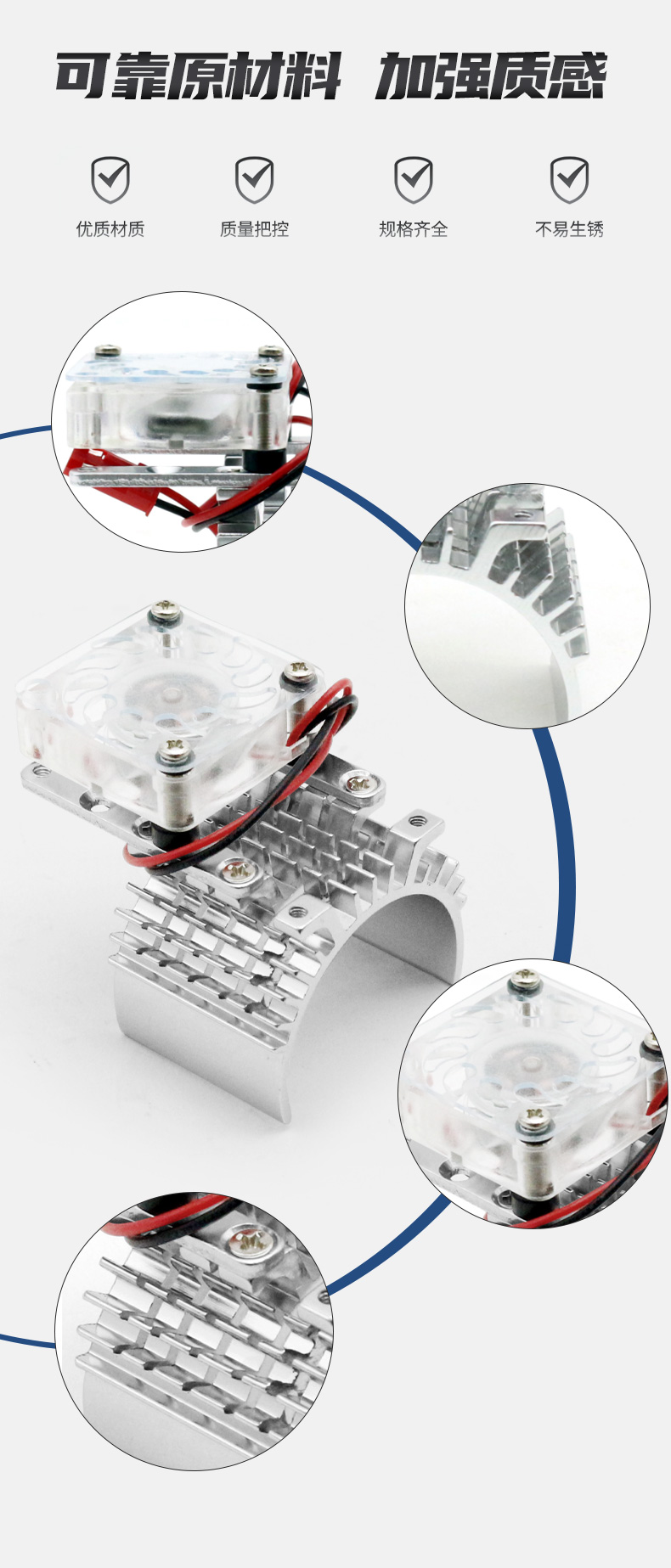 可靠原材料 加强质感

优质材质

质量把控

规格齐全

不易生锈